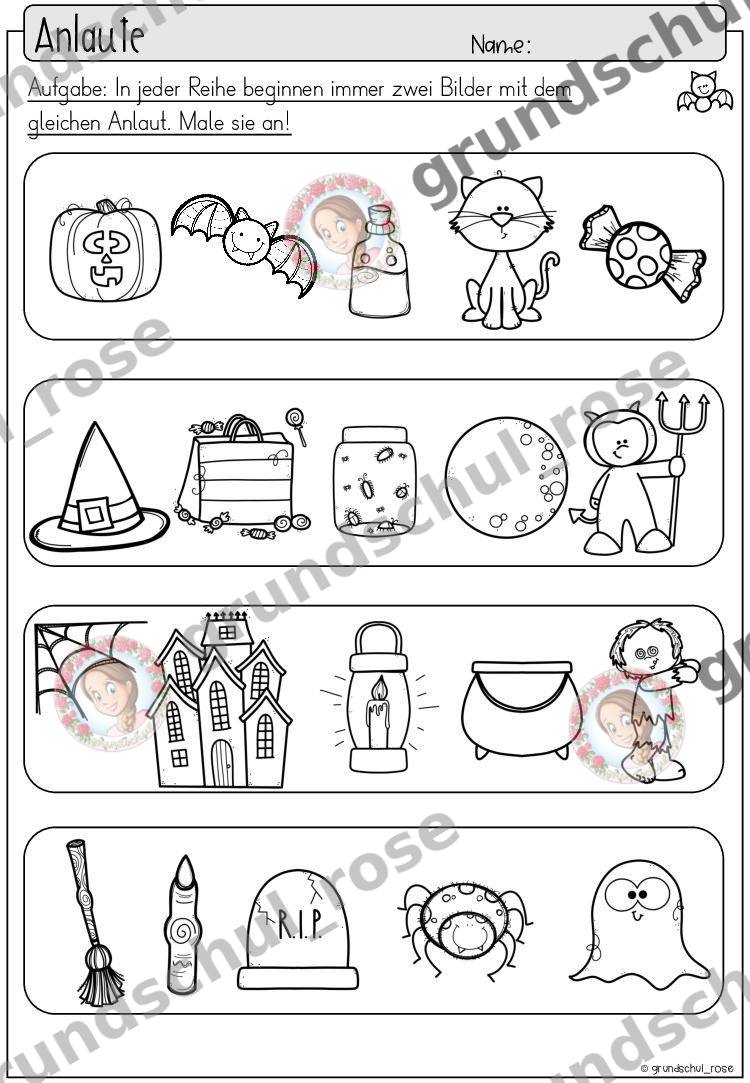 Anlaute

Name:

Aufgabe: In jeder Reihe beginnen immer zwei Bilder mit dem gleichen Anlaut. Male sie an!

R.I.P.

© grundschul_rose

grundschul_rose